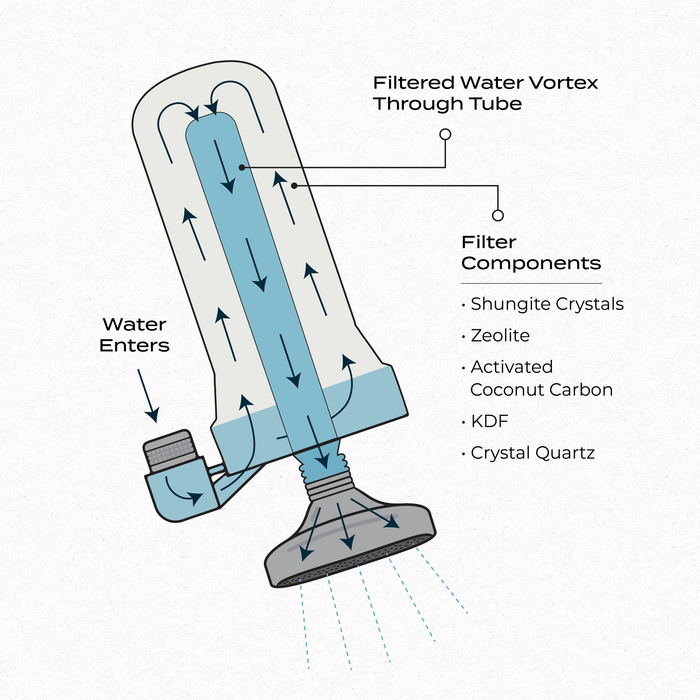 Filtered Water Vortex Through Tube

Filter Components

· Shungite Crystals
· Zeolite
· Activated Coconut Carbon
· KDF
· Crystal Quartz

Water Enters