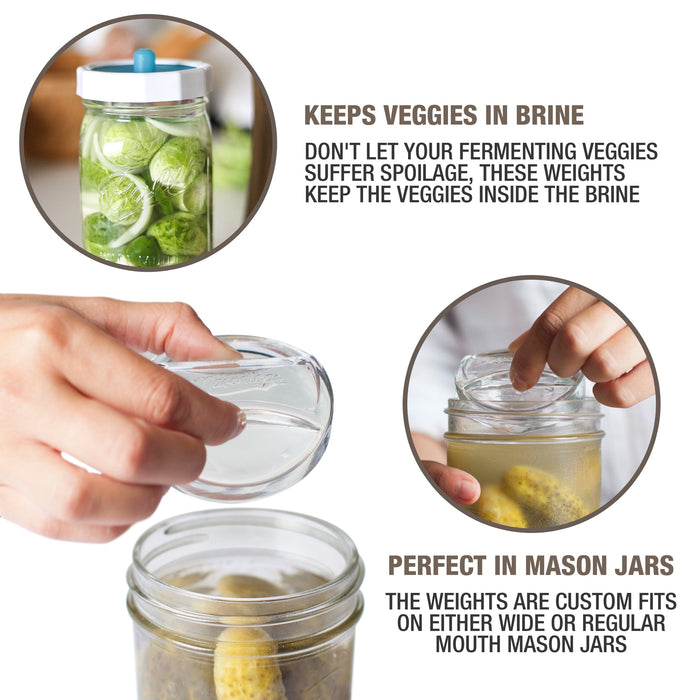 KEEPS VEGGIES IN BRINE

DON'T LET YOUR FERMENTING VEGGIES SUFFER SPOILAGE, THESE WEIGHTS KEEP THE VEGGIES INSIDE THE BRINE

PERFECT IN MASON JARS

THE WEIGHTS ARE CUSTOM FITS ON EITHER WIDE OR REGULAR MOUTH MASON JARS